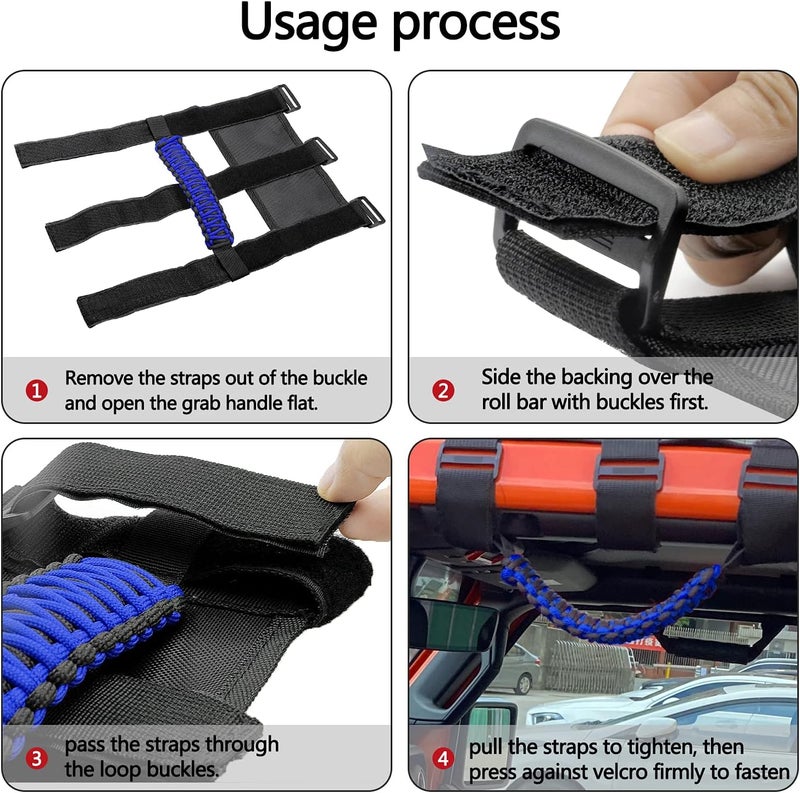 Usage process

1 Remove the straps out of the buckle and open the grab handle flat.

2 Side the backing over the roll bar with buckles first.

3 pass the straps through the loop buckles.

4 pull the straps to tighten, then press against velcro firmly to fasten